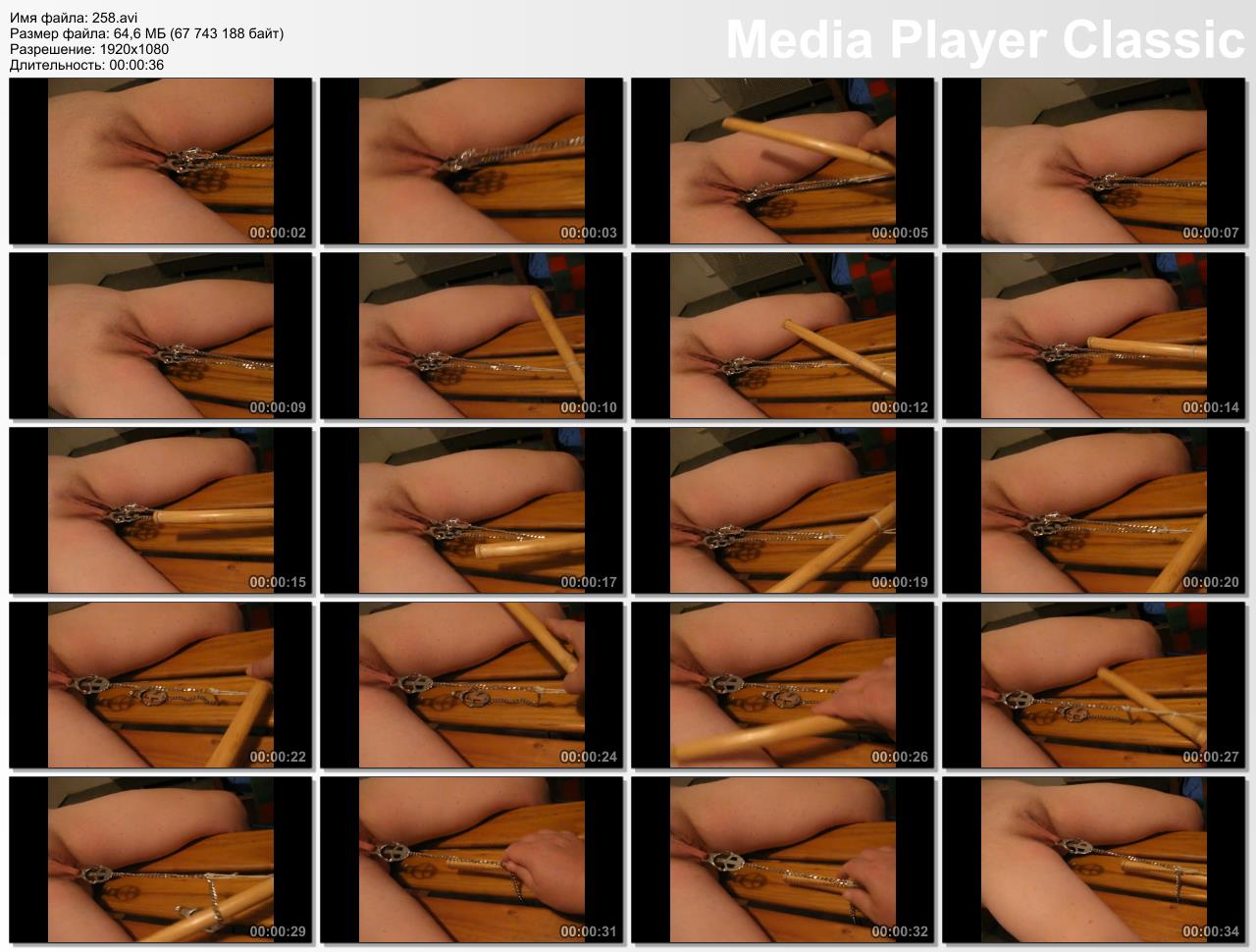 Имя файла: 258.avi
Размер файла: 64,6 МБ (67 743 188 байт)
Разрешение: 1920x1080
Длительность: 00:00:36

Media Player Classic

00:00:02
00:00:03
00:00:05
00:00:07
00:00:09
00:00:10
00:00:12
00:00:14
00:00:15
00:00:17
00:00:19
00:00:20
00:00:22
00:00:24
00:00:26
00:00:27
00:00:29
00:00:31
00:00:32
00:00:34