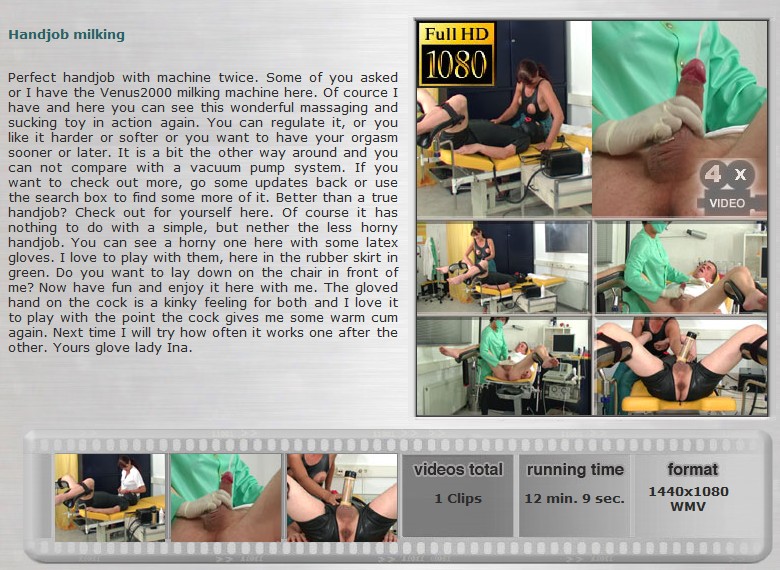 Handjob milking

Perfect handjob with machine twice. Some of you asked or I have the Venus2000 milking machine here. Of cource I have and here you can see this wonderful massaging and sucking toy in action again. You can regulate it, or you like it harder or softer or you want to have your orgasm sooner or later. It is a bit the other way around and you can not compare with a vacuum pump system. If you want to check out more, go some updates back or use the search box to find some more of it. Better than a true handjob? Check out for yourself here. Of course it has nothing to do with a simple, but nether the less horny handjob. You can see a horny one here with some latex gloves. I love to play with them, here in the rubber skirt in green. Do you want to lay down on the chair in front of me? Now have fun and enjoy it here with me. The gloved hand on the cock is a kinky feeling for both and I love it to play with the point the cock gives me some warm cum again. Next time I will try how often it works one after the other. Yours glove lady Ina.

Full HD 1080

4 x VIDEO

videos total
1 Clips

running time
12 min. 9 sec.

format
1440x1080
WMV