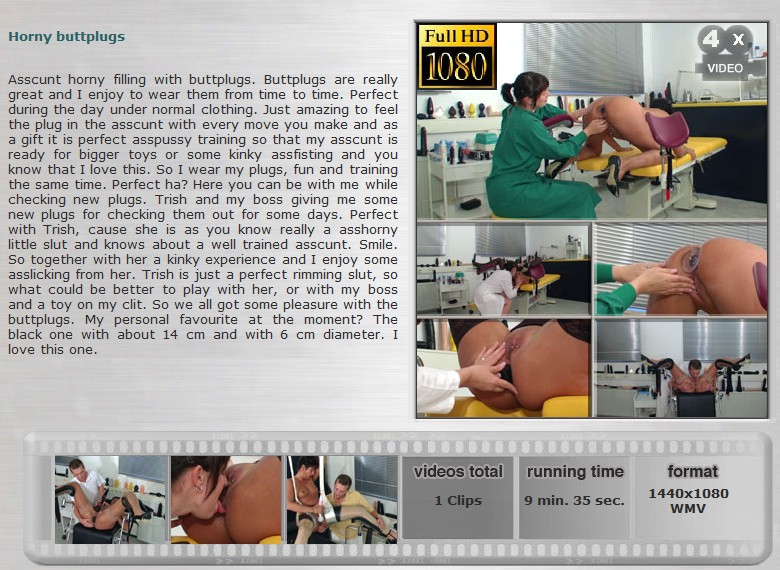 Horny buttplugs

Asscunt horny filling with buttplugs. Buttplugs are really great and I enjoy to wear them from time to time. Perfect during the day under normal clothing. Just amazing to feel the plug in the asscunt with every move you make and as a gift it is perfect asspussy training so that my asscunt is ready for bigger toys or some kinky assfisting and you know that I love this. So I wear my plugs, fun and training the same time. Perfect ha? Here you can be with me while checking new plugs. Trish and my boss giving me some new plugs for checking them out for some days. Perfect with Trish, cause she is as you know really a asshorny little slut and knows about a well trained asscunt. Smile. So together with her a kinky experience and I enjoy some asslicking from her. Trish is just a perfect rimming slut, so what could be better to play with her, or with my boss and a toy on my clit. So we all got some pleasure with the buttplugs. My personal favourite at the moment? The black one with about 14 cm and with 6 cm diameter. I love this one.

Full HD 1080

4 x VIDEO

videos total
1 Clips

running time
9 min. 35 sec.

format
1440x1080
WMV