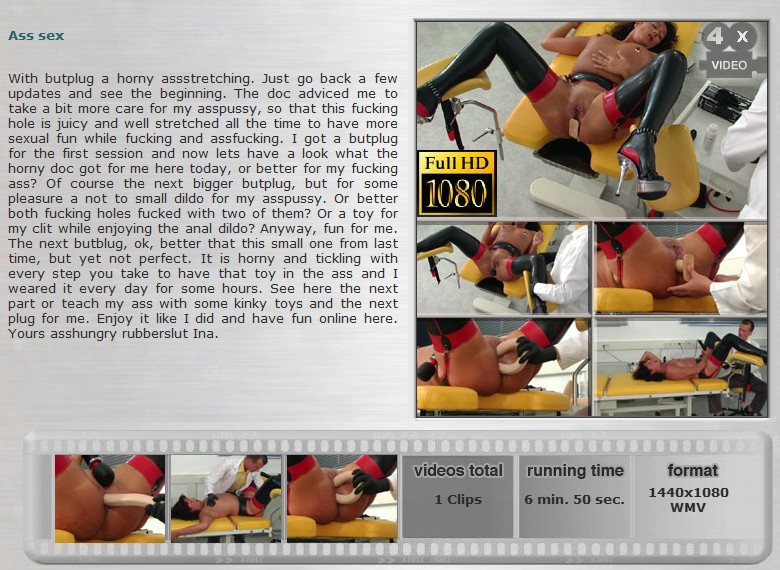 Ass sex

With butplug a horny assstretching. Just go back a few updates and see the beginning. The doc adviced me to take a bit more care for my asspussy, so that this fucking hole is juicy and well stretched all the time to have more sexual fun while fucking and assfucking. I got a butplug for the first session and now lets have a look what the horny doc got for me here today, or better for my fucking ass? Of course the next bigger butplug, but for some pleasure a not to small dildo for my asspussy. Or better both fucking holes fucked with two of them? Or a toy for my clit while enjoying the anal dildo? Anyway, fun for me. The next butblug, ok, better that this small one from last time, but yet not perfect. It is horny and tickling with every step you take to have that toy in the ass and I weared it every day for some hours. See here the next part or teach my ass with some kinky toys and the next plug for me. Enjoy it like I did and have fun online here. Yours asshungry rubberslut Ina.

4 x VIDEO

Full HD 1080

videos total
1 Clips

running time
6 min. 50 sec.

format
1440x1080
WMV