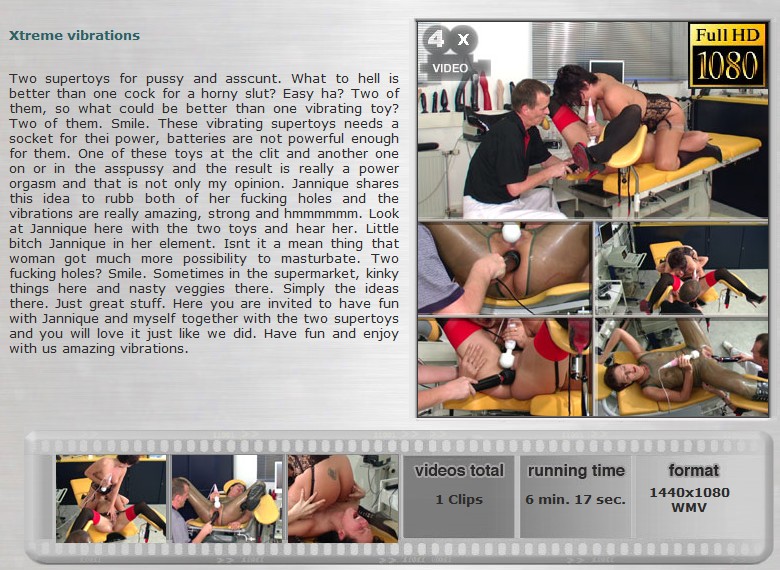 Xtreme vibrations

Two supertoys for pussy and asscunt. What to hell is better than one cock for a horny slut? Easy ha? Two of them, so what could be better than one vibrating toy? Two of them. Smile. These vibrating supertoys needs a socket for thei power, batteries are not powerful enough for them. One of these toys at the clit and another one on or in the asspussy and the result is really a power orgasm and that is not only my opinion. Jannique shares this idea to rubb both of her fucking holes and the vibrations are really amazing, strong and hmmmmmm. Look at Jannique here with the two toys and hear her. Little bitch Jannique in her element. Isnt it a mean thing that woman got much more possibility to masturbate. Two fucking holes? Smile. Sometimes in the supermarket, kinky things here and nasty veggies there. Simply the ideas there. Just great stuff. Here you are invited to have fun with Jannique and myself together with the two supertoys and you will love it just like we did. Have fun and enjoy with us amazing vibrations.

4 x VIDEO

Full HD 1080

videos total
1 Clips

running time
6 min. 17 sec.

format
1440x1080
WMV